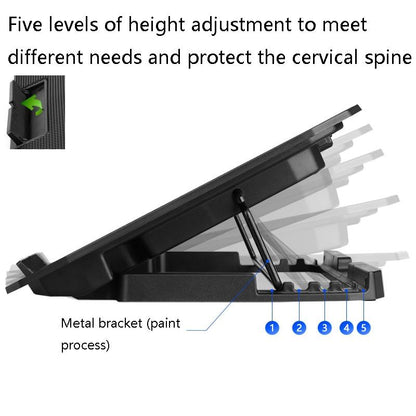 Five levels of height adjustment to meet different needs and protect the cervical spine

Metal bracket (paint process)

1 2 3 4 5