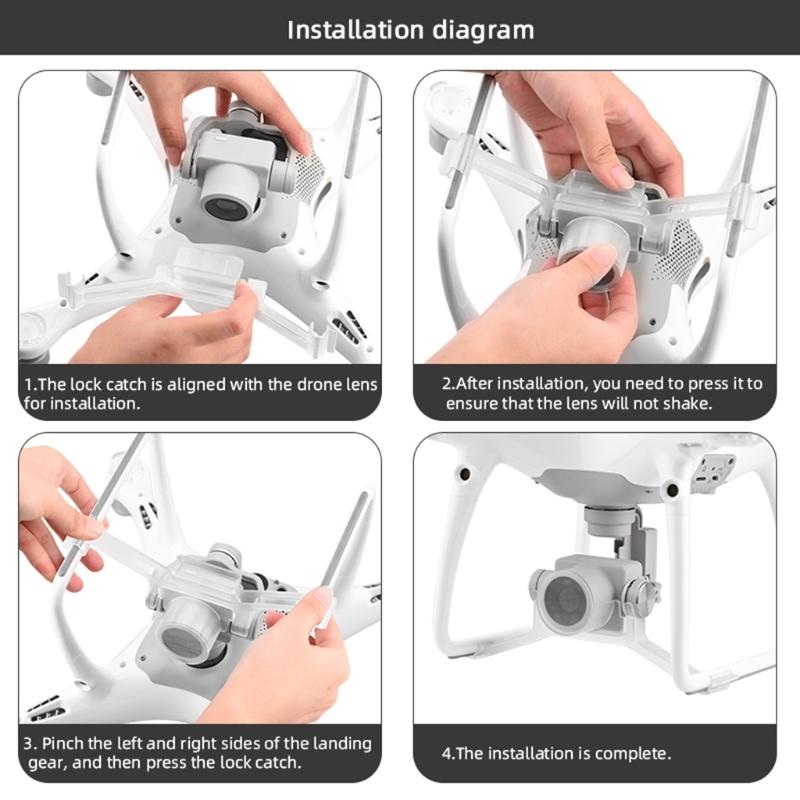 Installation diagram

1.The lock catch is aligned with the drone lens for installation.

2.After installation, you need to press it to ensure that the lens will not shake.

3. Pinch the left and right sides of the landing gear, and then press the lock catch.

4.The installation is complete.