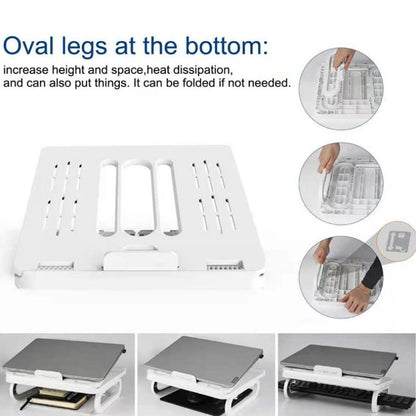 Oval legs at the bottom:

increase height and space,heat dissipation, and can also put things. It can be folded if not needed.