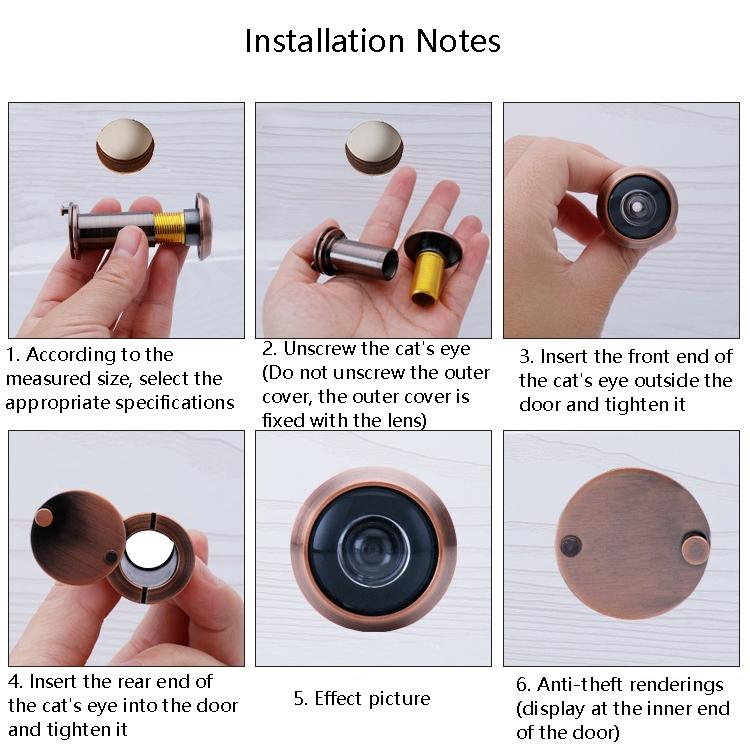 Installation Notes

1. According to the measured size, select the appropriate specifications

2. Unscrew the cat's eye (Do not unscrew the outer cover, the outer cover is fixed with the lens)

3. Insert the front end of the cat's eye outside the door and tighten it

4. Insert the rear end of the cat's eye into the door and tighten it

5. Effect picture

6. Anti-theft renderings (display at the inner end of the door)