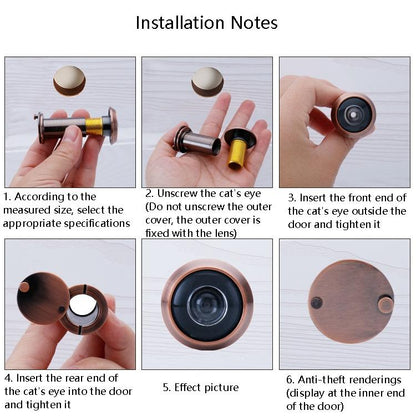 Installation Notes

1. According to the measured size, select the appropriate specifications

2. Unscrew the cat's eye (Do not unscrew the outer cover, the outer cover is fixed with the lens)

3. Insert the front end of the cat's eye outside the door and tighten it

4. Insert the rear end of the cat's eye into the door and tighten it

5. Effect picture

6. Anti-theft renderings (display at the inner end of the door)