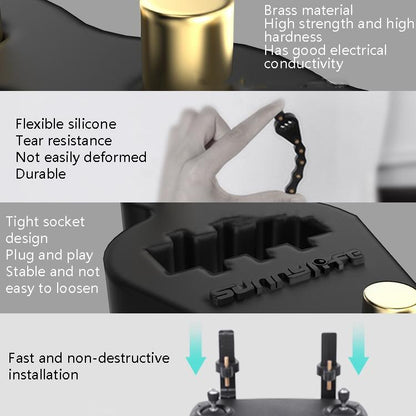 Brass material
High strength and high hardness
Has good electrical conductivity

Flexible silicone
Tear resistance
Not easily deformed
Durable

Tight socket design
Plug and play
Stable and not easy to loosen

SUNNYLIFE

Fast and non-destructive installation