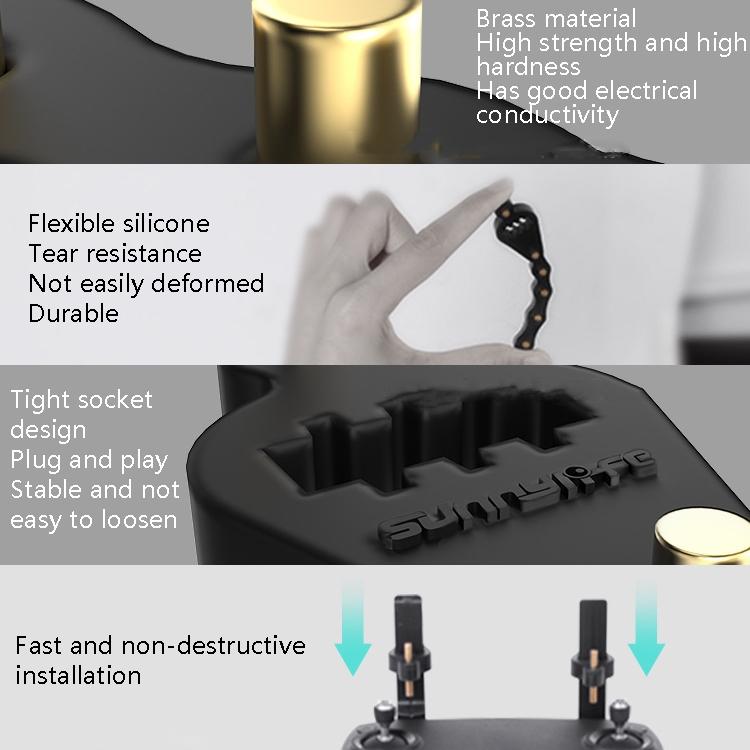 Brass material
High strength and high hardness
Has good electrical conductivity

Flexible silicone
Tear resistance
Not easily deformed
Durable

Tight socket design
Plug and play
Stable and not easy to loosen

sunnylife

Fast and non-destructive installation