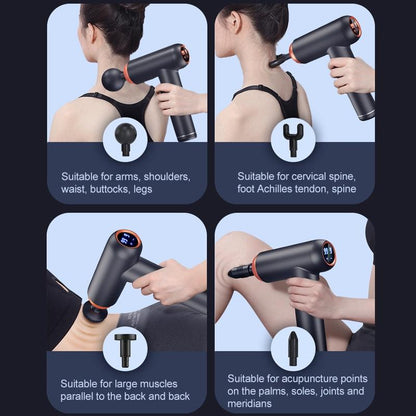 Suitable for arms, shoulders, waist, buttocks, legs

Suitable for cervical spine, foot Achilles tendon, spine

Suitable for large muscles parallel to the back and back

Suitable for acupuncture points on the palms, soles, joints and meridians