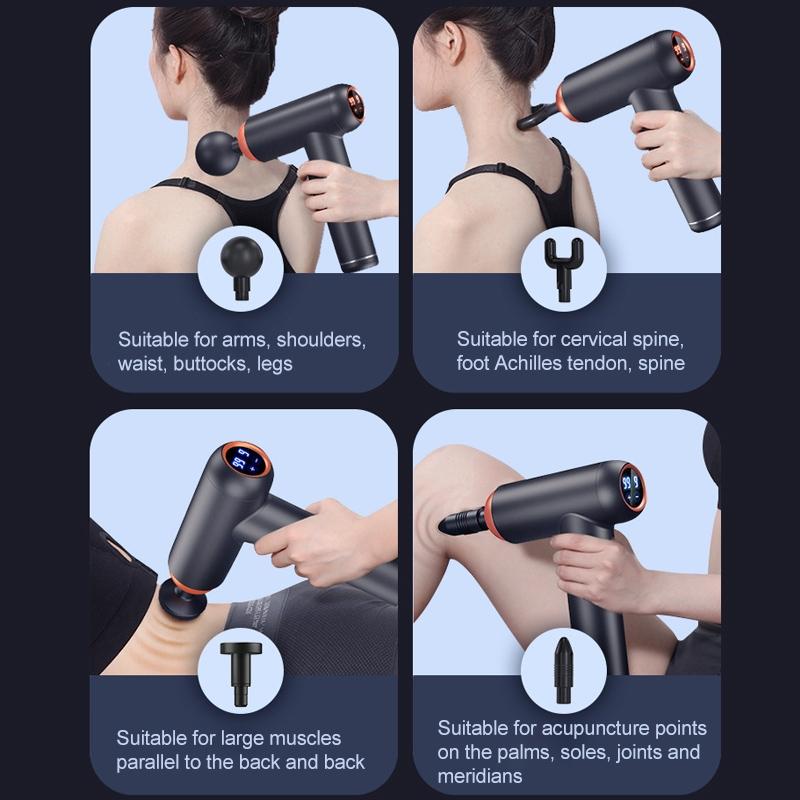 Suitable for arms, shoulders, waist, buttocks, legs

Suitable for cervical spine, foot Achilles tendon, spine

Suitable for large muscles parallel to the back and back

Suitable for acupuncture points on the palms, soles, joints and meridians