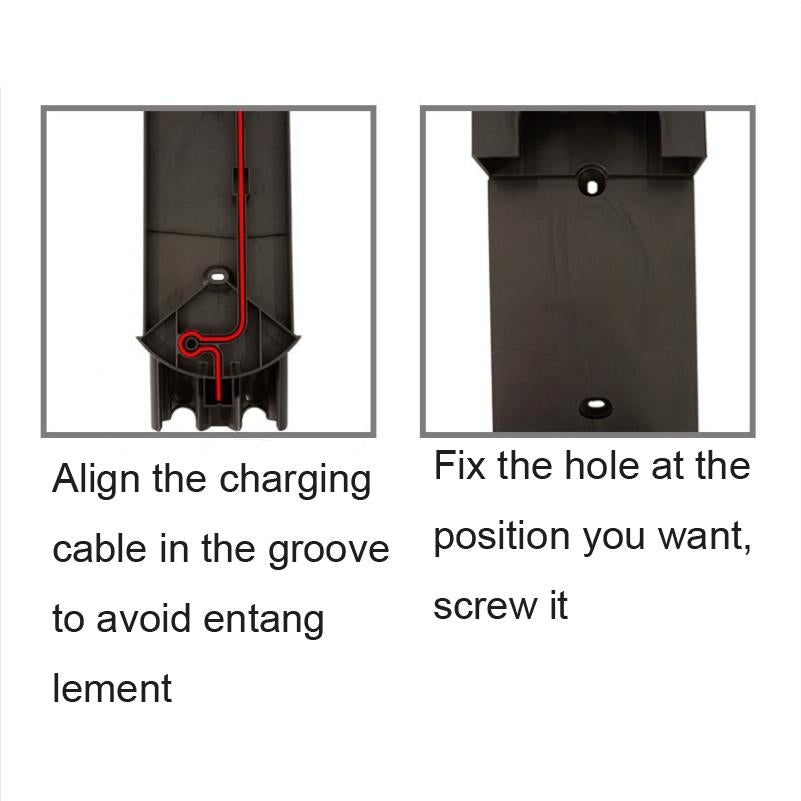 Align the charging cable in the groove to avoid entang lement

Fix the hole at the position you want, screw it