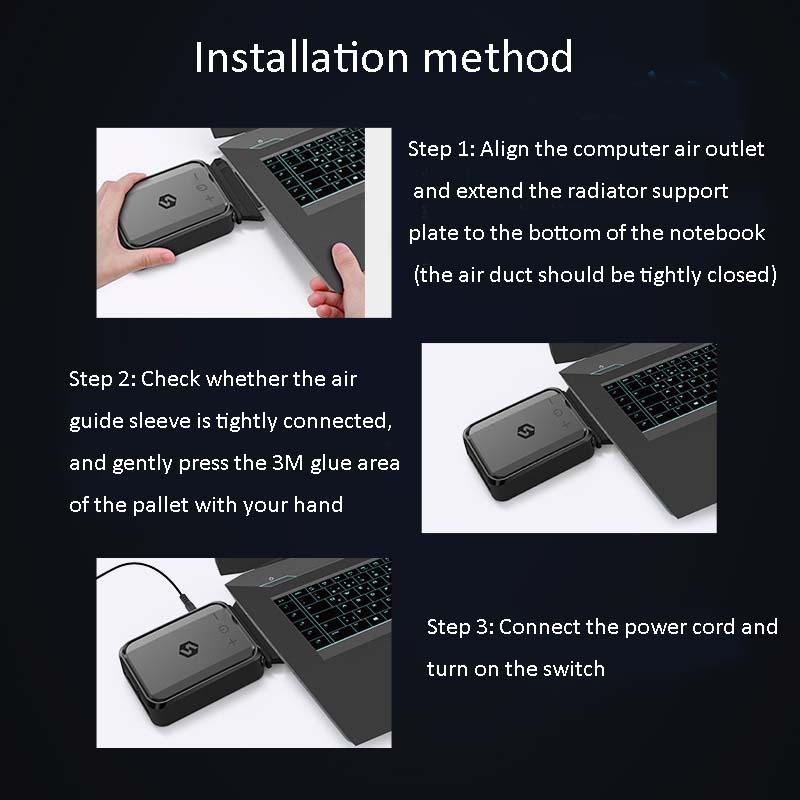 Installation method

Step 1: Align the computer air outlet and extend the radiator support plate to the bottom of the notebook (the air duct should be tightly closed)

Step 2: Check whether the air guide sleeve is tightly connected, and gently press the 3M glue area of the pallet with your hand

Step 3: Connect the power cord and turn on the switch