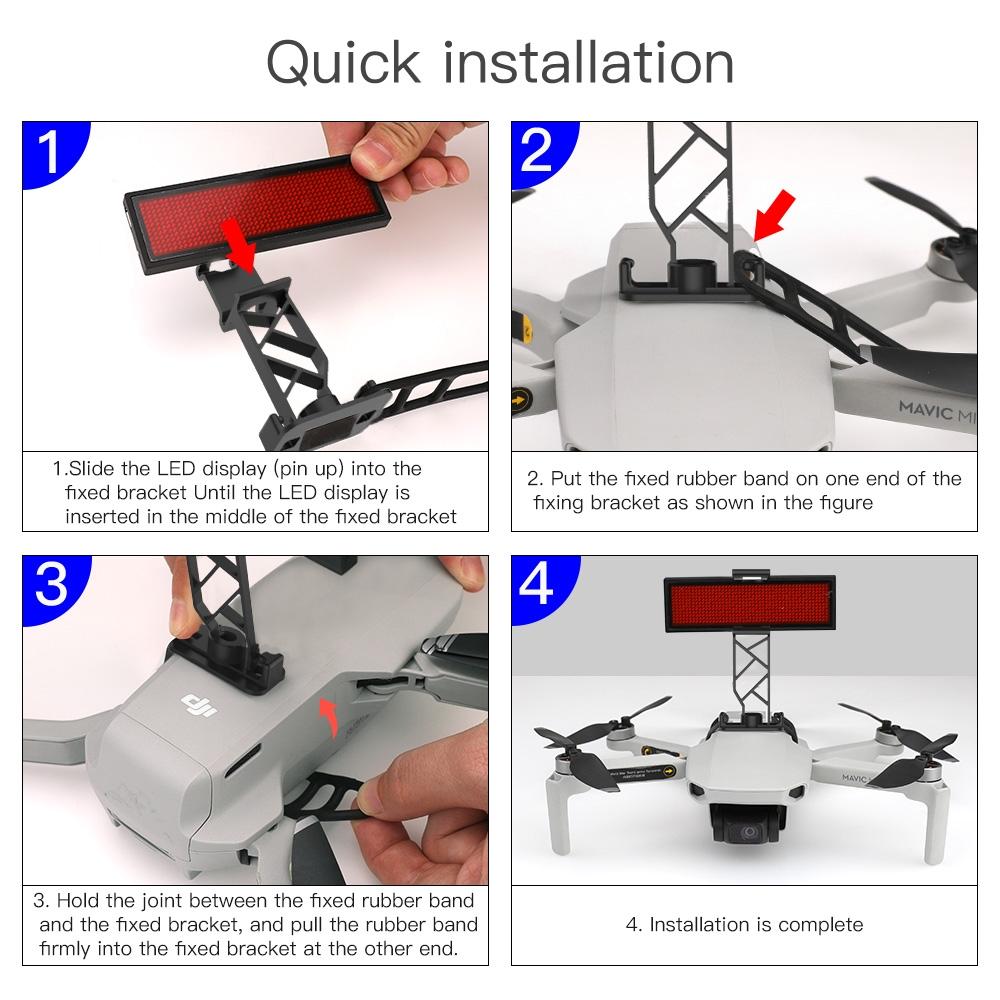 Quick installation

1

1.Slide the LED display (pin up) into the fixed bracket Until the LED display is inserted in the middle of the fixed bracket

2

MAVIC MI

2. Put the fixed rubber band on one end of the fixing bracket as shown in the figure

3

dji

3. Hold the joint between the fixed rubber band and the fixed bracket, and pull the rubber band firmly into the fixed bracket at the other end.

4

MAVIC

4. Installation is complete