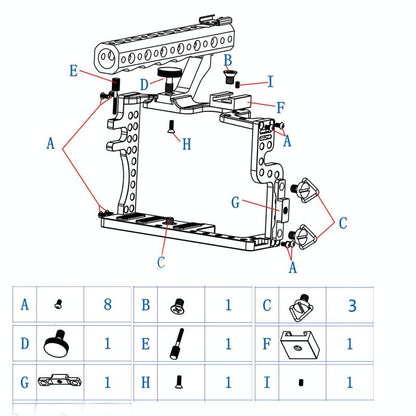 E
D
B
I
F
A
H
A
G
C
C
A

| A | | 8 | B | | 1 | C | | 3 |
|---|---|---|---|---|---|---|---|---|
| D | | 1 | E | | 1 | F | | 1 |
| G | | 1 | H | | 1 | I | | 1 |