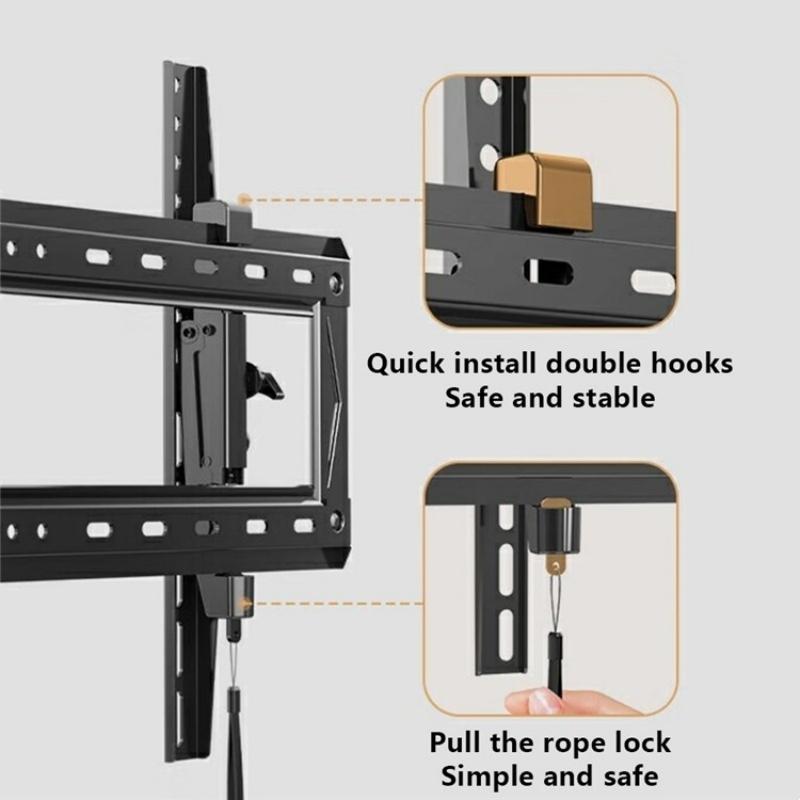 Quick install double hooks
Safe and stable

Pull the rope lock
Simple and safe