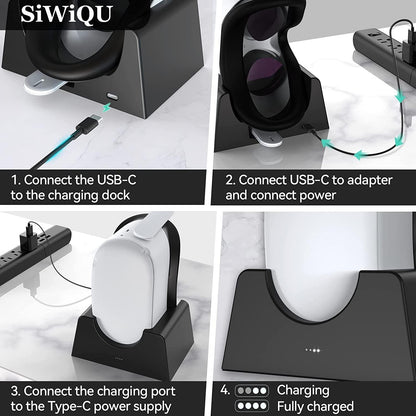 SiWiQU

1. Connect the USB-C to the charging dock

2. Connect USB-C to adapter and connect power

3. Connect the charging port to the Type-C power supply

4. Charging
Fully charged