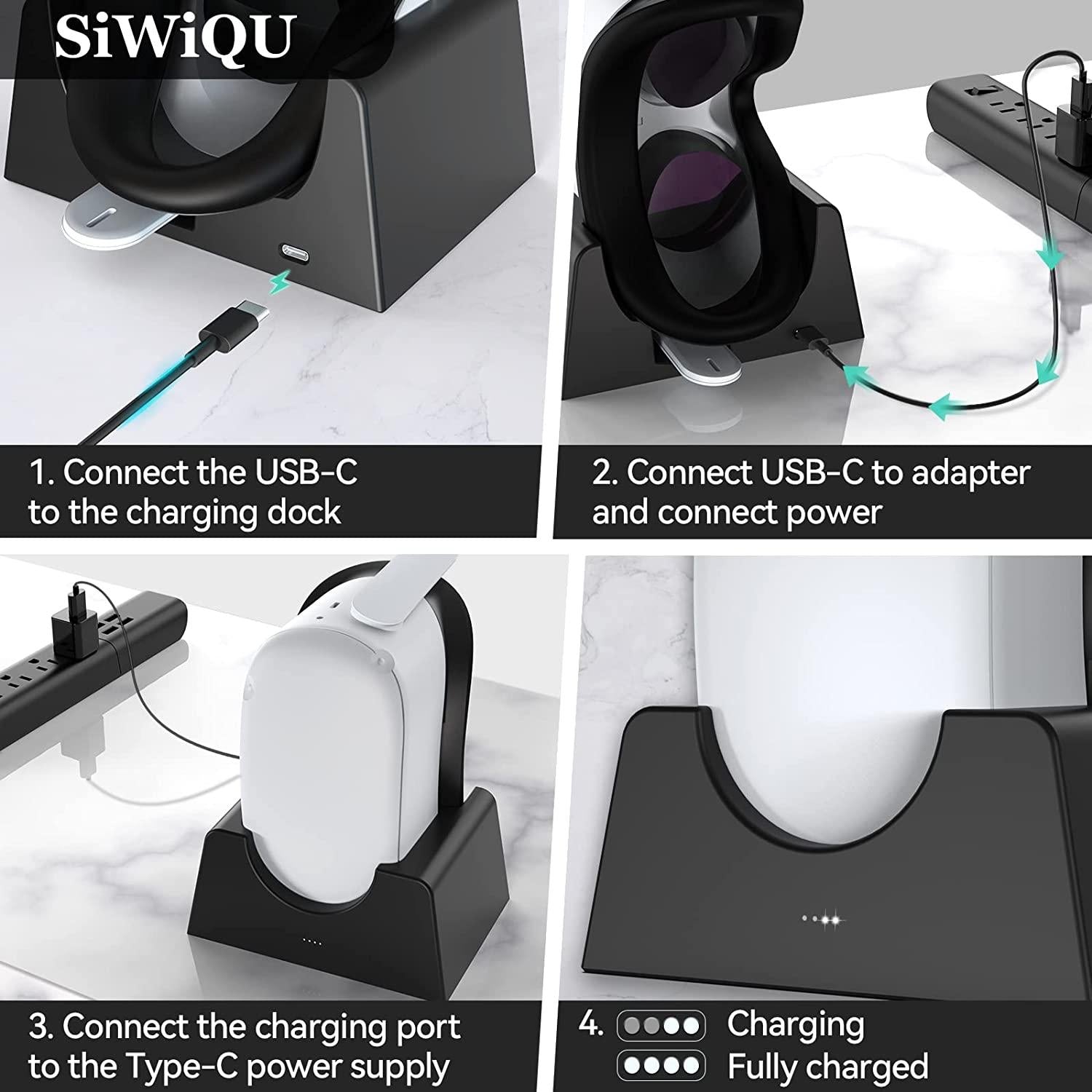 SiWiQU

1. Connect the USB-C to the charging dock

2. Connect USB-C to adapter and connect power

3. Connect the charging port to the Type-C power supply

4. Charging
Fully charged