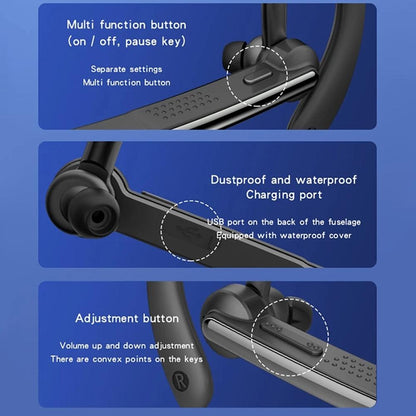 Multi function button
(on / off, pause key)

Separate settings
Multi function button

Dustproof and waterproof
Charging port

USB port on the back of the fuselage
Equipped with waterproof cover

Adjustment button

Volume up and down adjustment
There are convex points on the keys

R