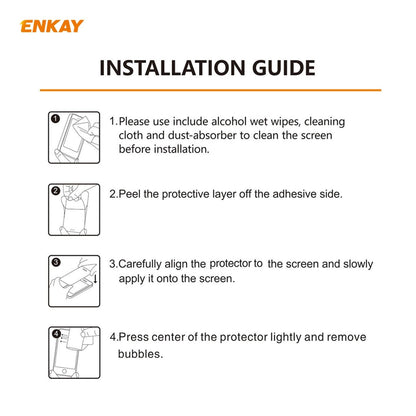 ENKAY

INSTALLATION GUIDE

1

1.Please use include alcohol wet wipes, cleaning cloth and dust-absorber to clean the screen before installation.

2

2.Peel the protective layer off the adhesive side.

3

3.Carefully align the protector to the screen and slowly apply it onto the screen.

4

4.Press center of the protector lightly and remove bubbles.