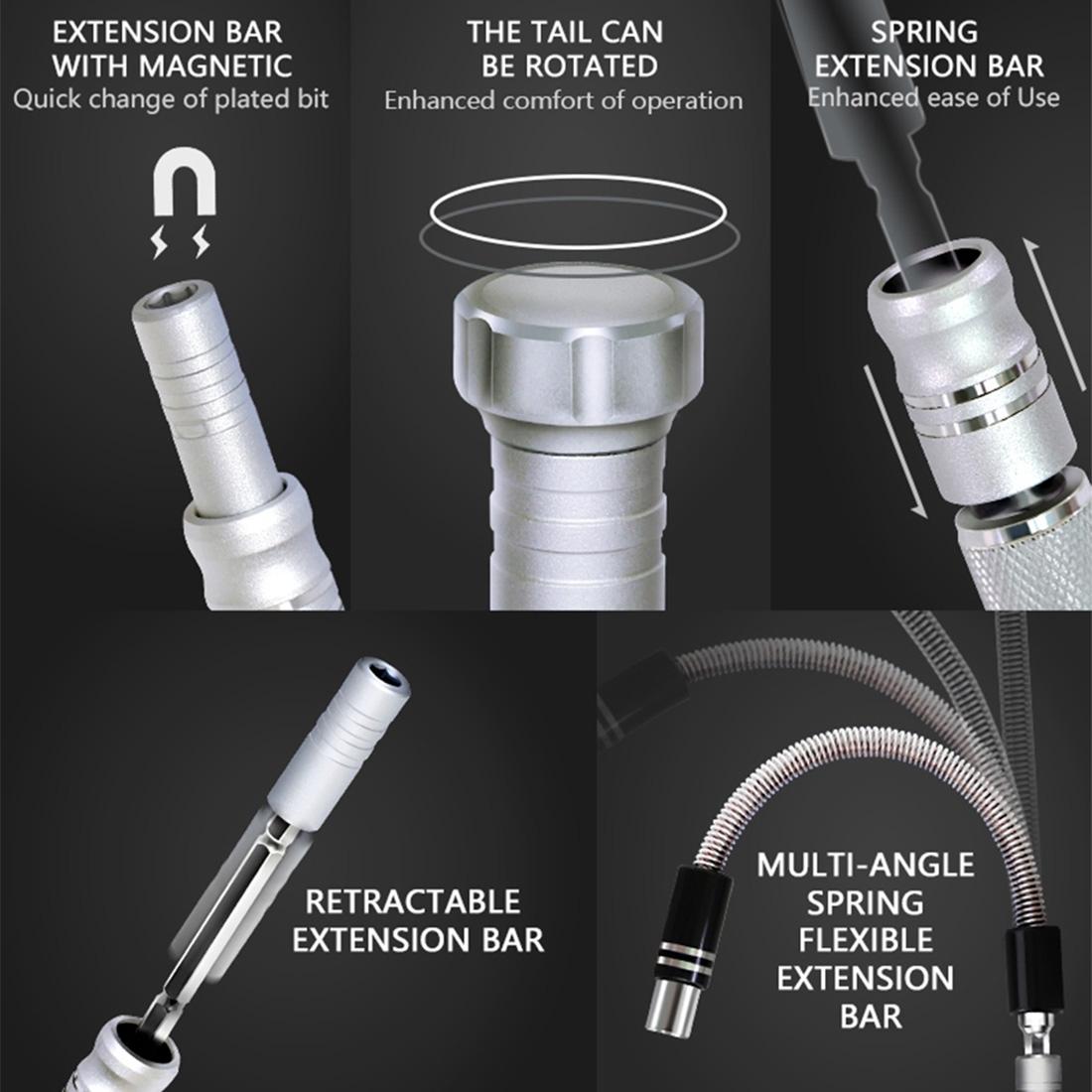 EXTENSION BAR
WITH MAGNETIC
Quick change of plated bit

THE TAIL CAN
BE ROTATED
Enhanced comfort of operation

SPRING
EXTENSION BAR
Enhanced ease of Use

RETRACTABLE
EXTENSION BAR

MULTI-ANGLE
SPRING
FLEXIBLE
EXTENSION
BAR