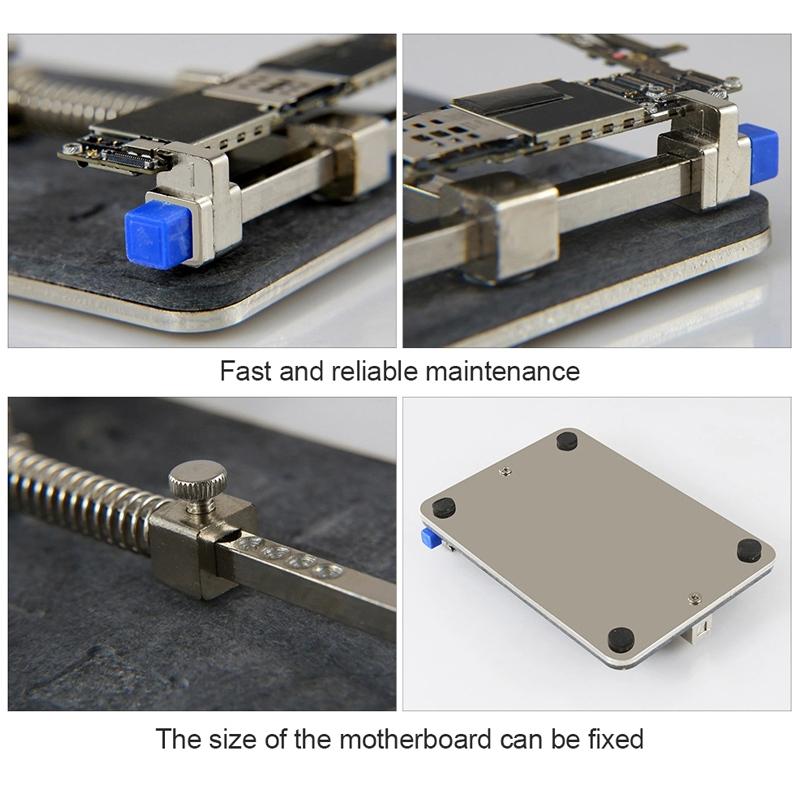 Fast and reliable maintenance

The size of the motherboard can be fixed