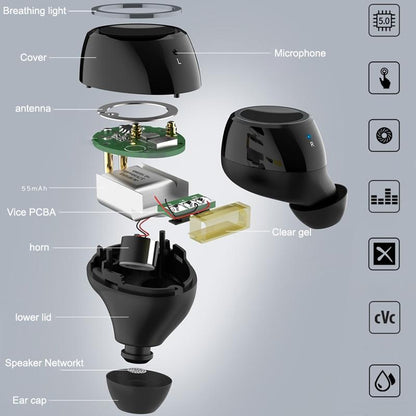 Breathing light

Cover

Microphone

L

antenna

R

55mAh

Vice PCBA

Clear gel

horn

lower lid

Speaker Networkt

Ear cap

5.0

cVc