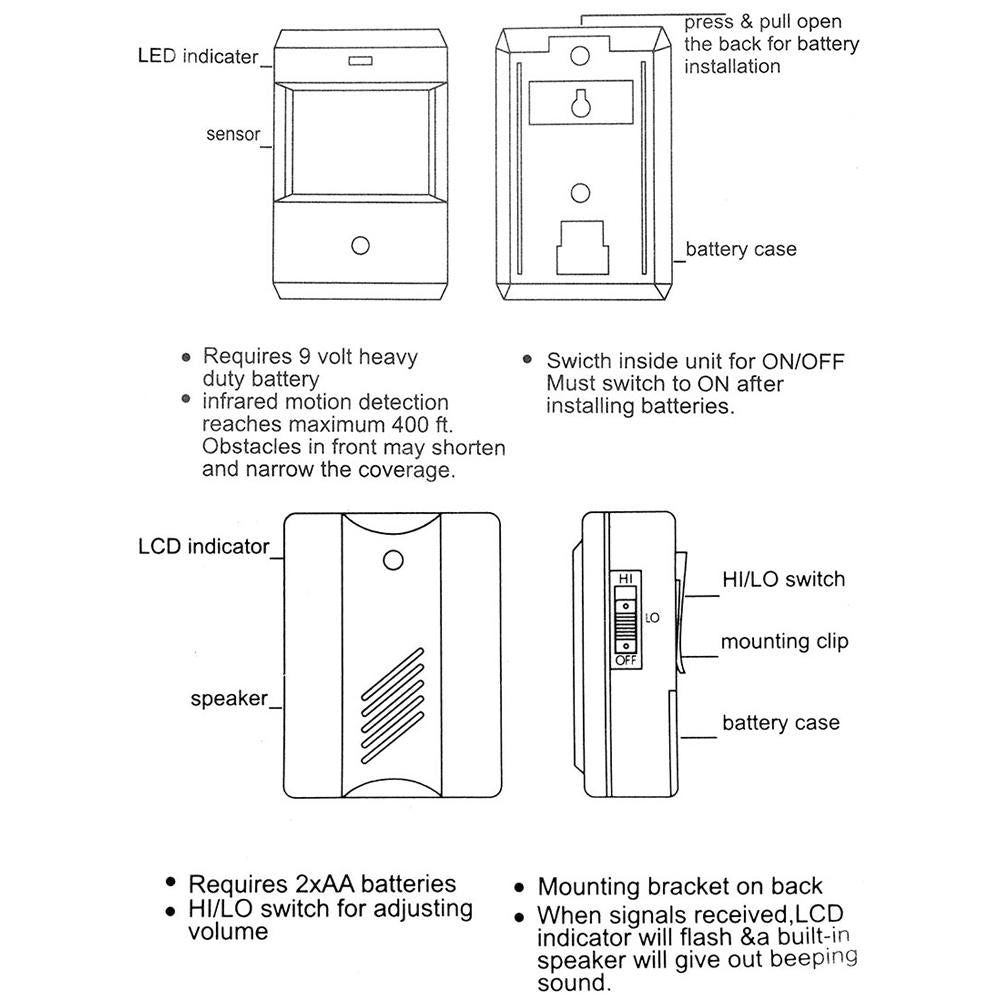 LED indicater

sensor

press & pull open the back for battery installation

battery case

• Requires 9 volt heavy duty battery
• infrared motion detection reaches maximum 400 ft. Obstacles in front may shorten and narrow the coverage.

• Swicth inside unit for ON/OFF Must switch to ON after installing batteries.

LCD indicator

speaker

HI

LO

OFF

HI/LO switch

mounting clip

battery case

• Requires 2xAA batteries
• HI/LO switch for adjusting volume

• Mounting bracket on back
• When signals received,LCD indicator will flash &a built-in speaker will give out beeping sound.