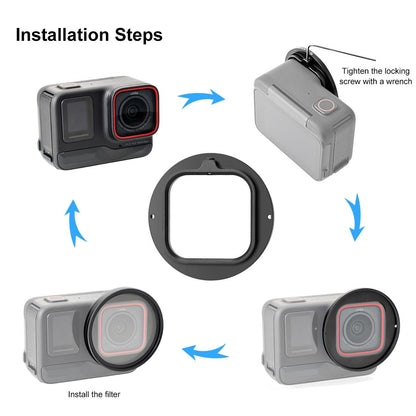 Installation Steps

Tighten the locking screw with a wrench

Install the filter