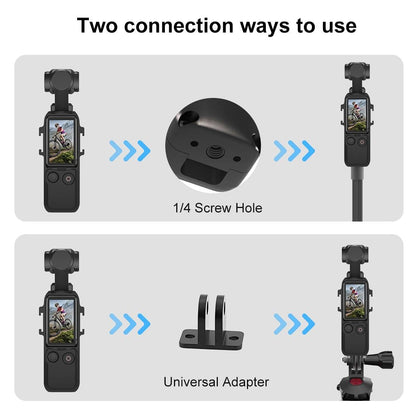 Two connection ways to use

1/4 Screw Hole

Universal Adapter