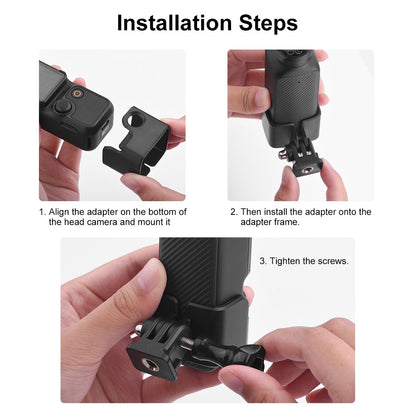 Installation Steps

1. Align the adapter on the bottom of the head camera and mount it

2. Then install the adapter onto the adapter frame.

3. Tighten the screws.