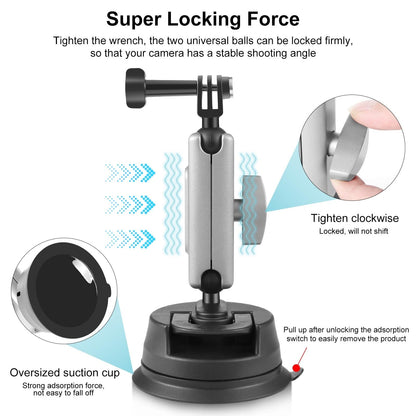 Super Locking Force

Tighten the wrench, the two universal balls can be locked firmly, so that your camera has a stable shooting angle

Tighten clockwise

Locked, will not shift

Pull up after unlocking the adsorption switch to easily remove the product

Oversized suction cup

Strong adsorption force, not easy to fall off