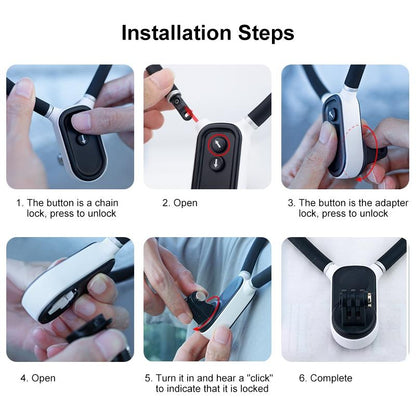 Installation Steps

1. The button is a chain lock, press to unlock

2. Open

3. The button is the adapter lock, press to unlock

4. Open

5. Turn it in and hear a "click" to indicate that it is locked

6. Complete