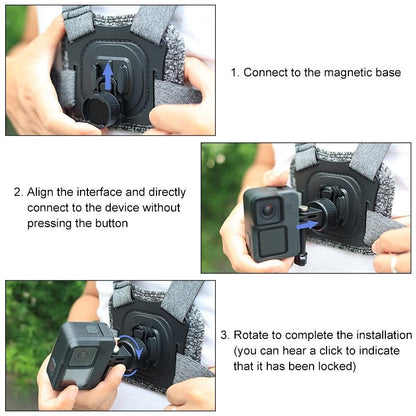 1. Connect to the magnetic base

2. Align the interface and directly connect to the device without pressing the button

3. Rotate to complete the installation (you can hear a click to indicate that it has been locked)