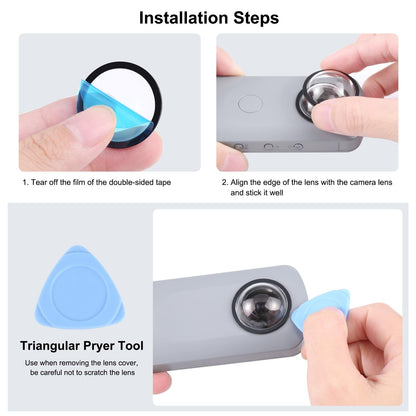 Installation Steps

1. Tear off the film of the double-sided tape

2. Align the edge of the lens with the camera lens and stick it well

Triangular Pryer Tool

Use when removing the lens cover, be careful not to scratch the lens