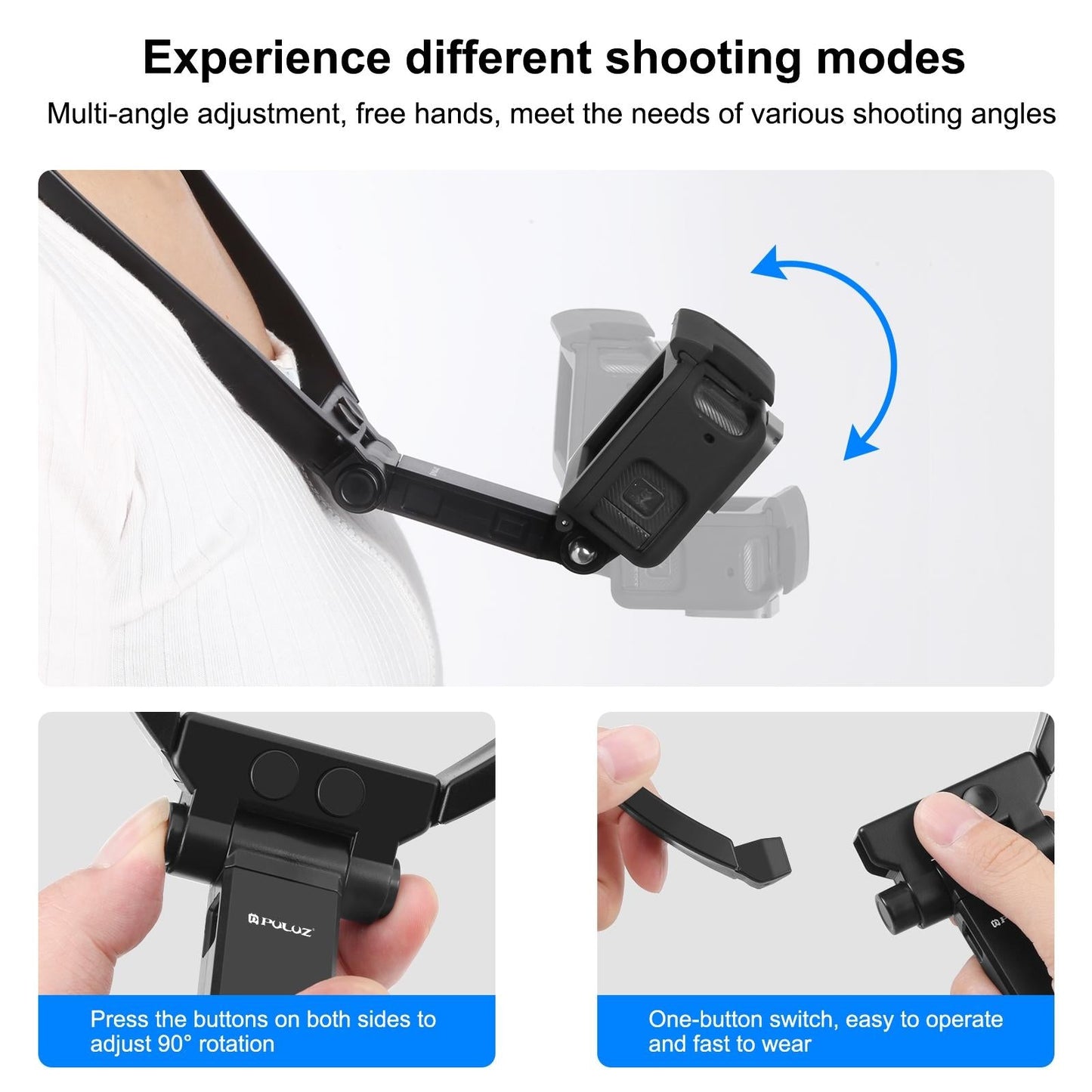 Experience different shooting modes

Multi-angle adjustment, free hands, meet the needs of various shooting angles

PULUZ

Press the buttons on both sides to adjust 90° rotation

One-button switch, easy to operate and fast to wear