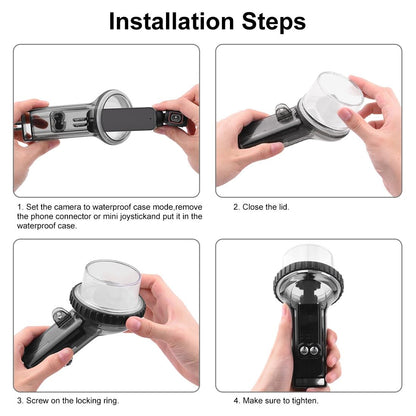 Installation Steps

1. Set the camera to waterproof case mode,remove the phone connector or mini joystickand put it in the waterproof case.

2. Close the lid.

3. Screw on the locking ring.

4. Make sure to tighten.