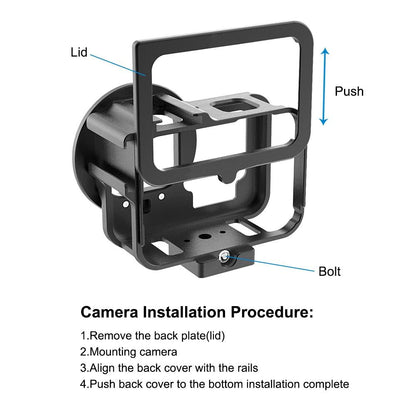 Lid

Push

Bolt

Camera Installation Procedure:

1.Remove the back plate(lid)
2.Mounting camera
3.Align the back cover with the rails
4.Push back cover to the bottom installation complete