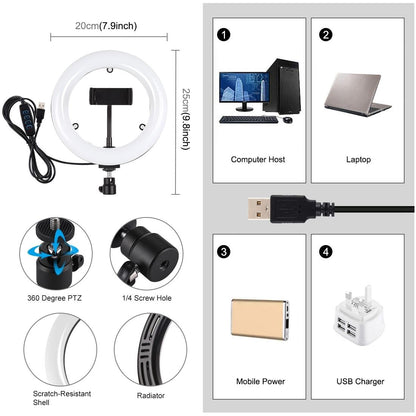 20cm(7.9inch)

25cm(9.8inch)

360 Degree PTZ

1/4 Screw Hole

Scratch-Resistant Shell

Radiator

1

Computer Host

2

Laptop

3

Mobile Power

4

USB Charger