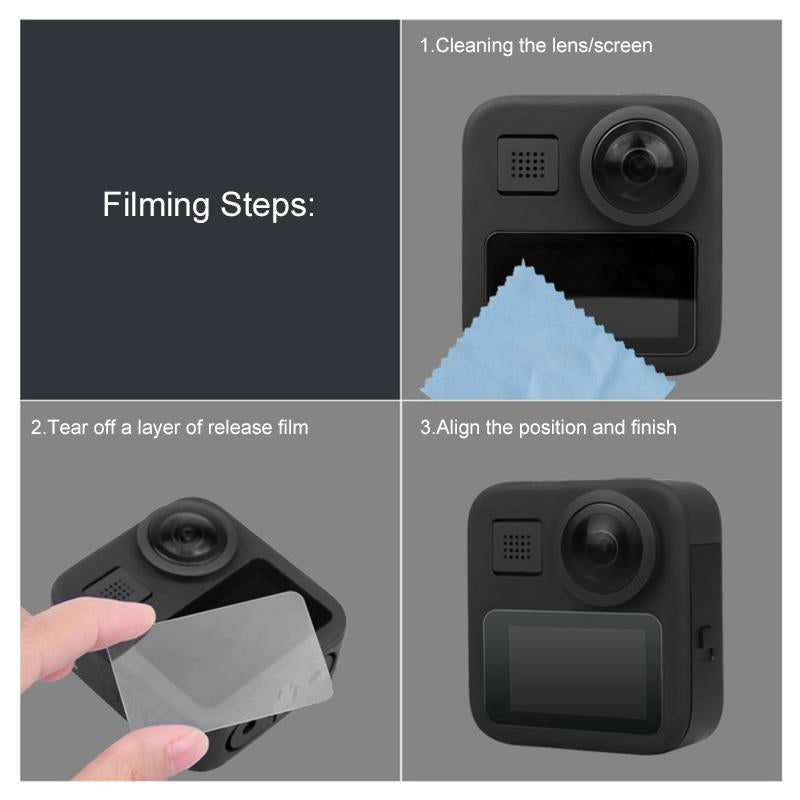 Filming Steps:

1.Cleaning the lens/screen

2.Tear off a layer of release film

3.Align the position and finish