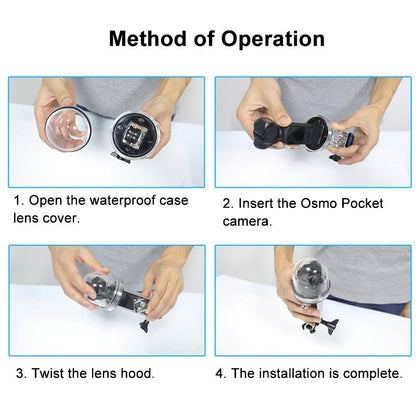 Method of Operation

1. Open the waterproof case lens cover.

2. Insert the Osmo Pocket camera.

3. Twist the lens hood.

4. The installation is complete.