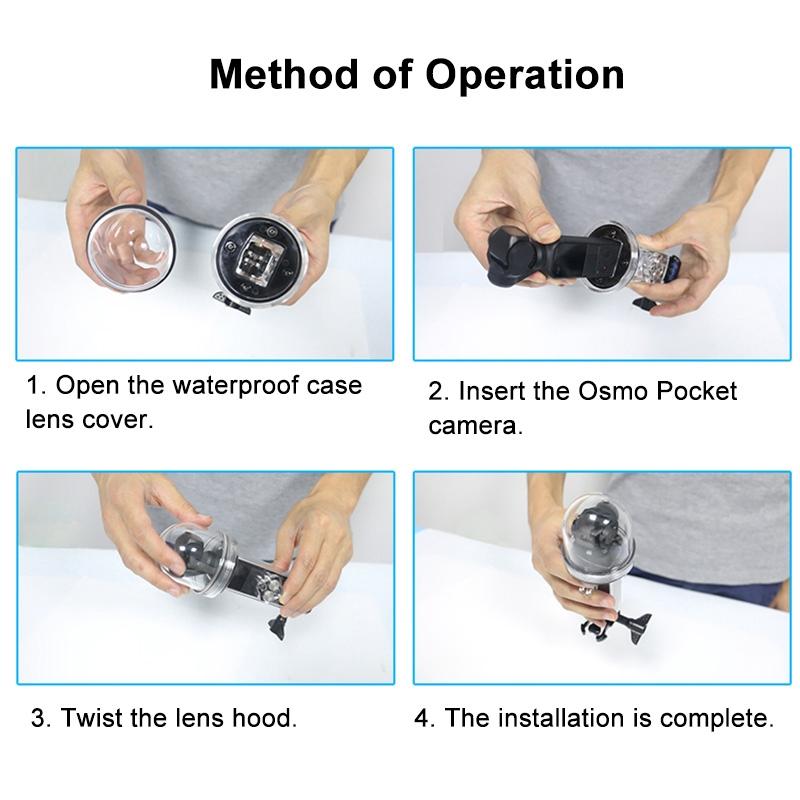 Method of Operation

1. Open the waterproof case lens cover.

2. Insert the Osmo Pocket camera.

3. Twist the lens hood.

4. The installation is complete.