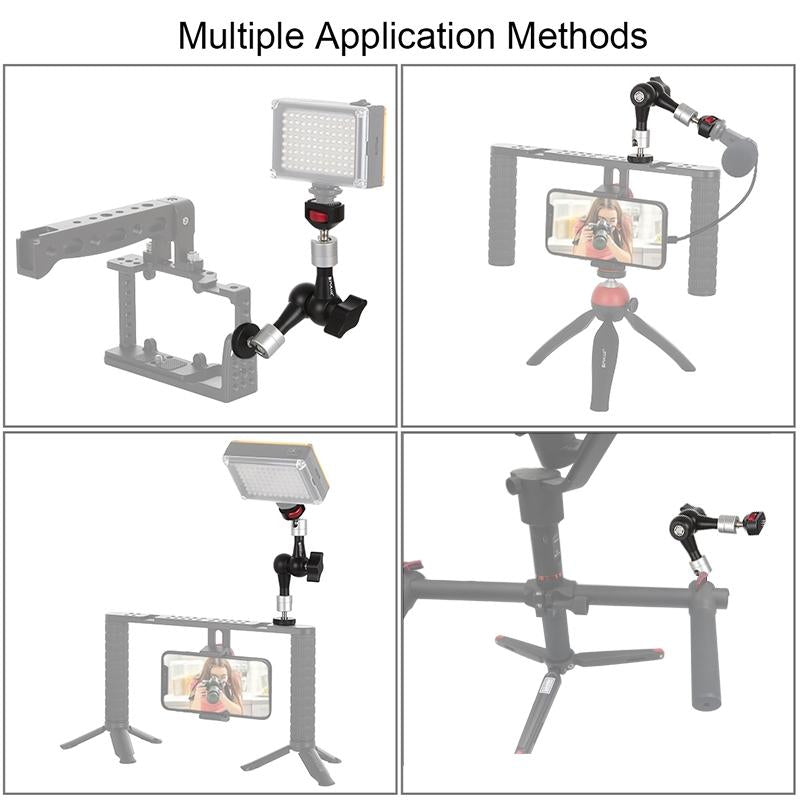 Multiple Application Methods