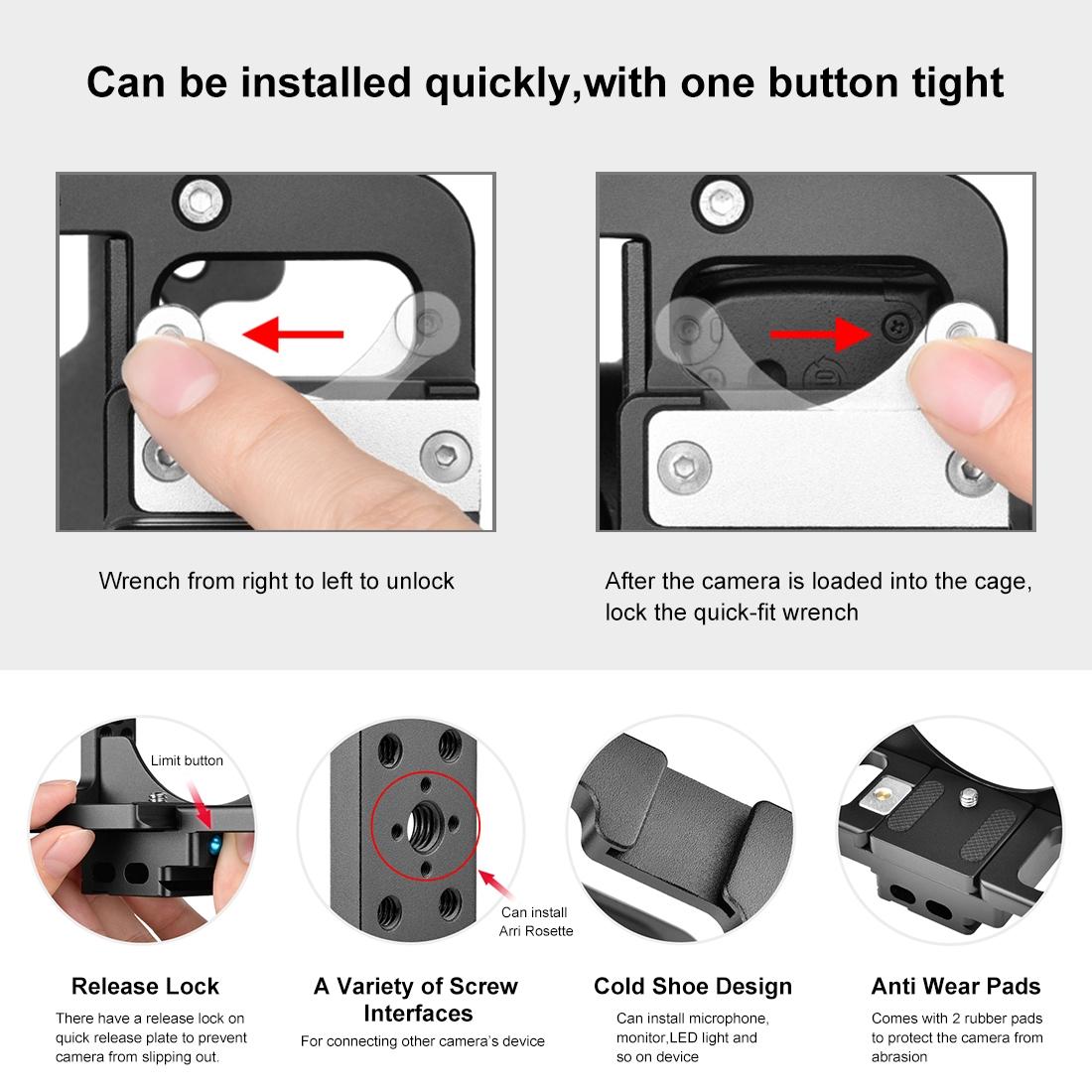 Can be installed quickly,with one button tight

Wrench from right to left to unlock

After the camera is loaded into the cage, lock the quick-fit wrench

Limit button

Can install Arri Rosette

Release Lock
There have a release lock on quick release plate to prevent camera from slipping out.

A Variety of Screw Interfaces
For connecting other camera's device

Cold Shoe Design
Can install microphone, monitor,LED light and so on device

Anti Wear Pads
Comes with 2 rubber pads to protect the camera from abrasion