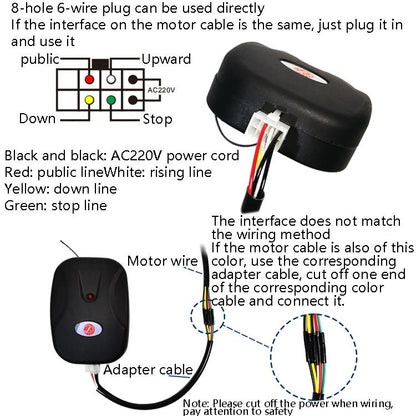 8-hole 6-wire plug can be used directly
If the interface on the motor cable is the same, just plug it in and use it

public
Upward
AC220V
Down
Stop

Black and black: AC220V power cord
Red: public lineWhite: rising line
Yellow: down line
Green: stop line

The interface does not match the wiring method
If the motor cable is also of this color, use the corresponding adapter cable, cut off one end of the corresponding color cable and connect it.

Motor wire

Adapter cable

Note: Please cut off the power when wiring, pay attention to safety