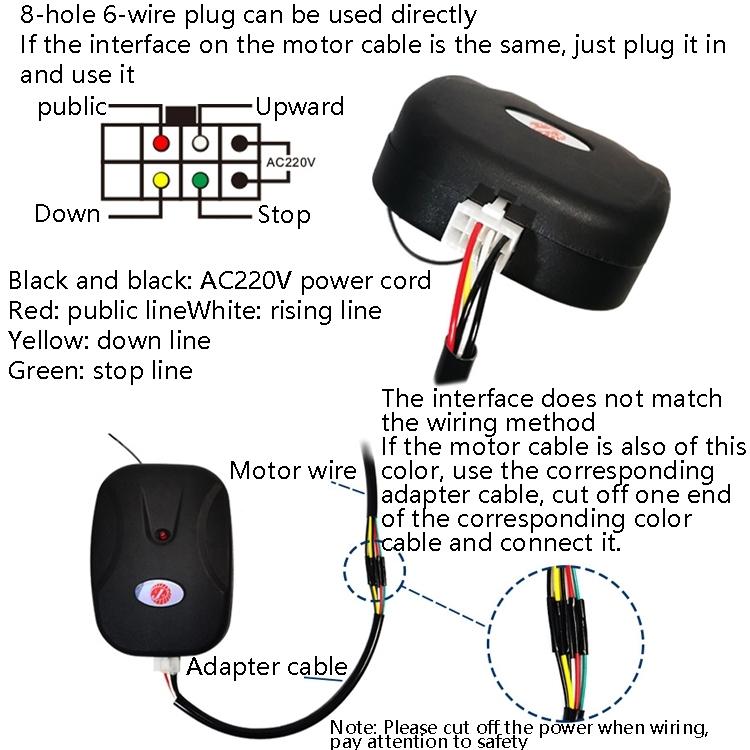 8-hole 6-wire plug can be used directly
If the interface on the motor cable is the same, just plug it in and use it

public
Upward
AC220V
Down
Stop

Black and black: AC220V power cord
Red: public lineWhite: rising line
Yellow: down line
Green: stop line

The interface does not match the wiring method
If the motor cable is also of this color, use the corresponding adapter cable, cut off one end of the corresponding color cable and connect it.

Motor wire

Adapter cable

Note: Please cut off the power when wiring, pay attention to safety