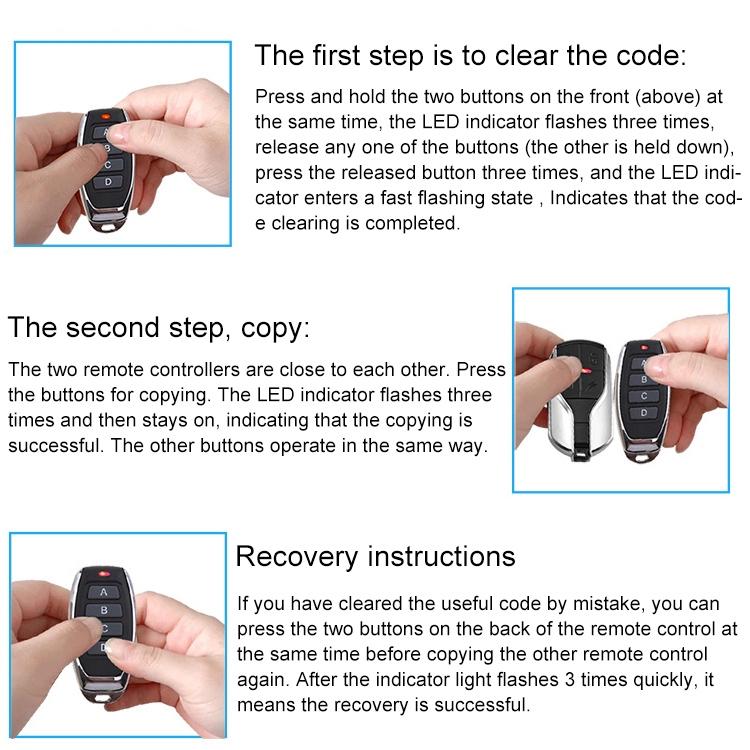 The first step is to clear the code:

Press and hold the two buttons on the front (above) at the same time, the LED indicator flashes three times, release any one of the buttons (the other is held down), press the released button three times, and the LED indicator enters a fast flashing state , Indicates that the code clearing is completed.

A
B
C
D

The second step, copy:

The two remote controllers are close to each other. Press the buttons for copying. The LED indicator flashes three times and then stays on, indicating that the copying is successful. The other buttons operate in the same way.

A
B
C
D

Recovery instructions

If you have cleared the useful code by mistake, you can press the two buttons on the back of the remote control at the same time before copying the other remote control again. After the indicator light flashes 3 times quickly, it means the recovery is successful.

A
B
C
D