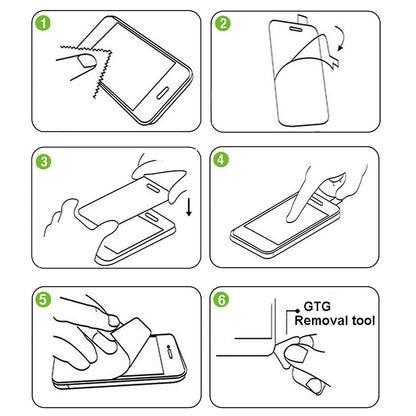 1

2

3

4

5

6

GTG
Removal tool