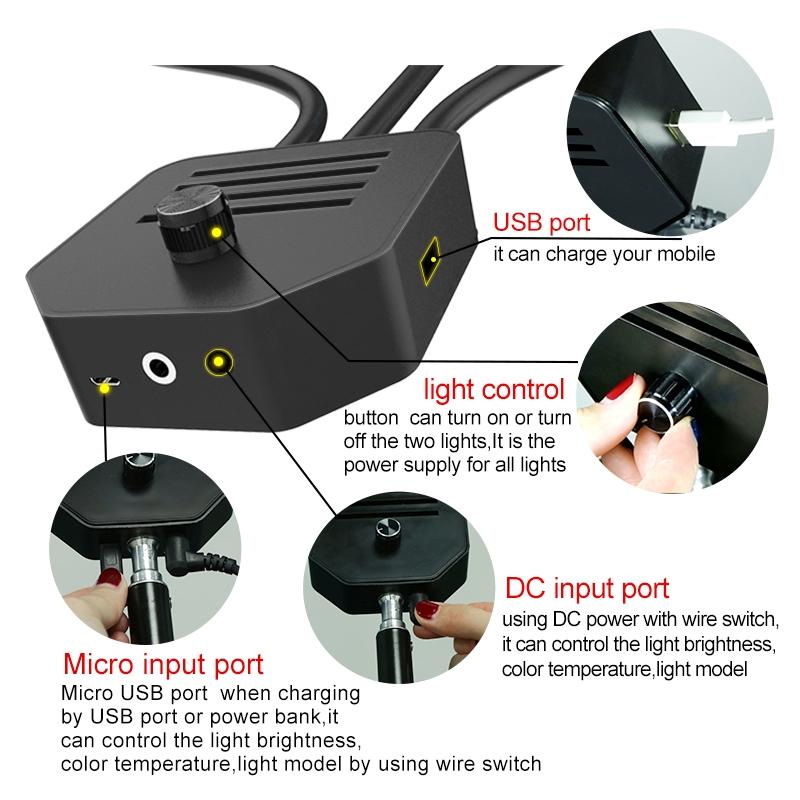 USB port
it can charge your mobile

light control
button can turn on or turn off the two lights,It is the power supply for all lights

DC input port
using DC power with wire switch, it can control the light brightness, color temperature,light model

Micro input port
Micro USB port when charging by USB port or power bank,it can control the light brightness, color temperature,light model by using wire switch