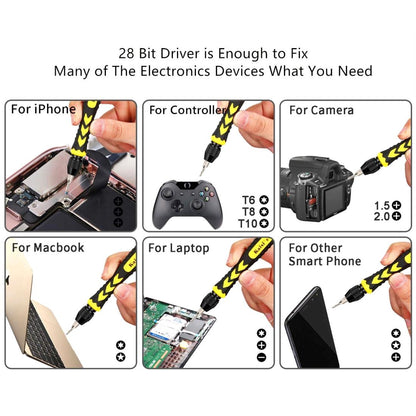 28 Bit Driver is Enough to Fix
Many of The Electronics Devices What You Need

For iPhone

For Controller

T6
T8
T10

For Camera

1.5
2.0

For Macbook

For Laptop

Kaisi

For Other
Smart Phone