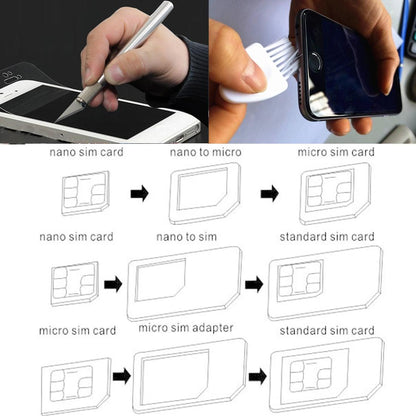 nano sim card
nano to micro
micro sim card

nano sim card
nano to sim
standard sim card

micro sim card
micro sim adapter
standard sim card