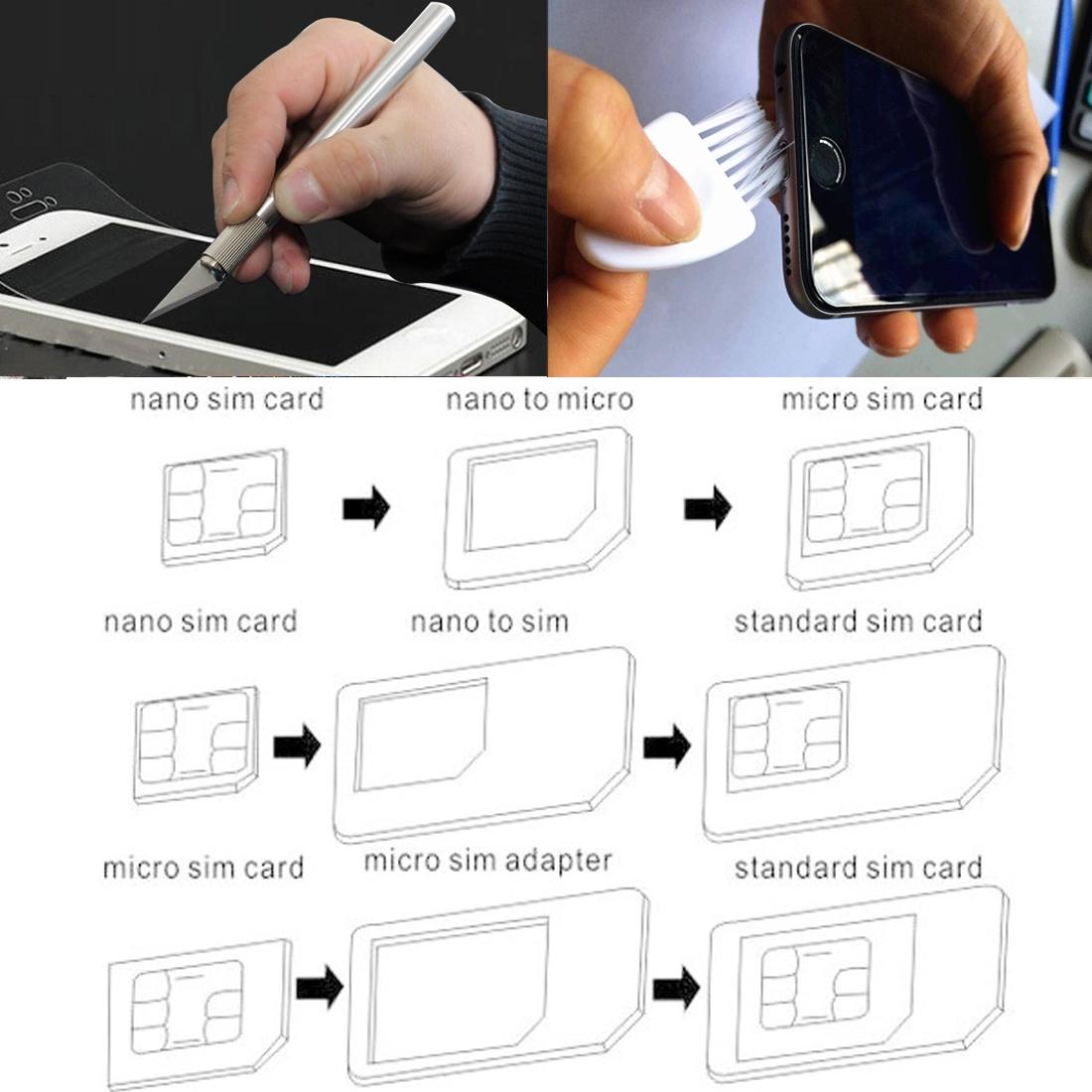 nano sim card

nano to micro

micro sim card

nano sim card

nano to sim

standard sim card

micro sim card

micro sim adapter

standard sim card