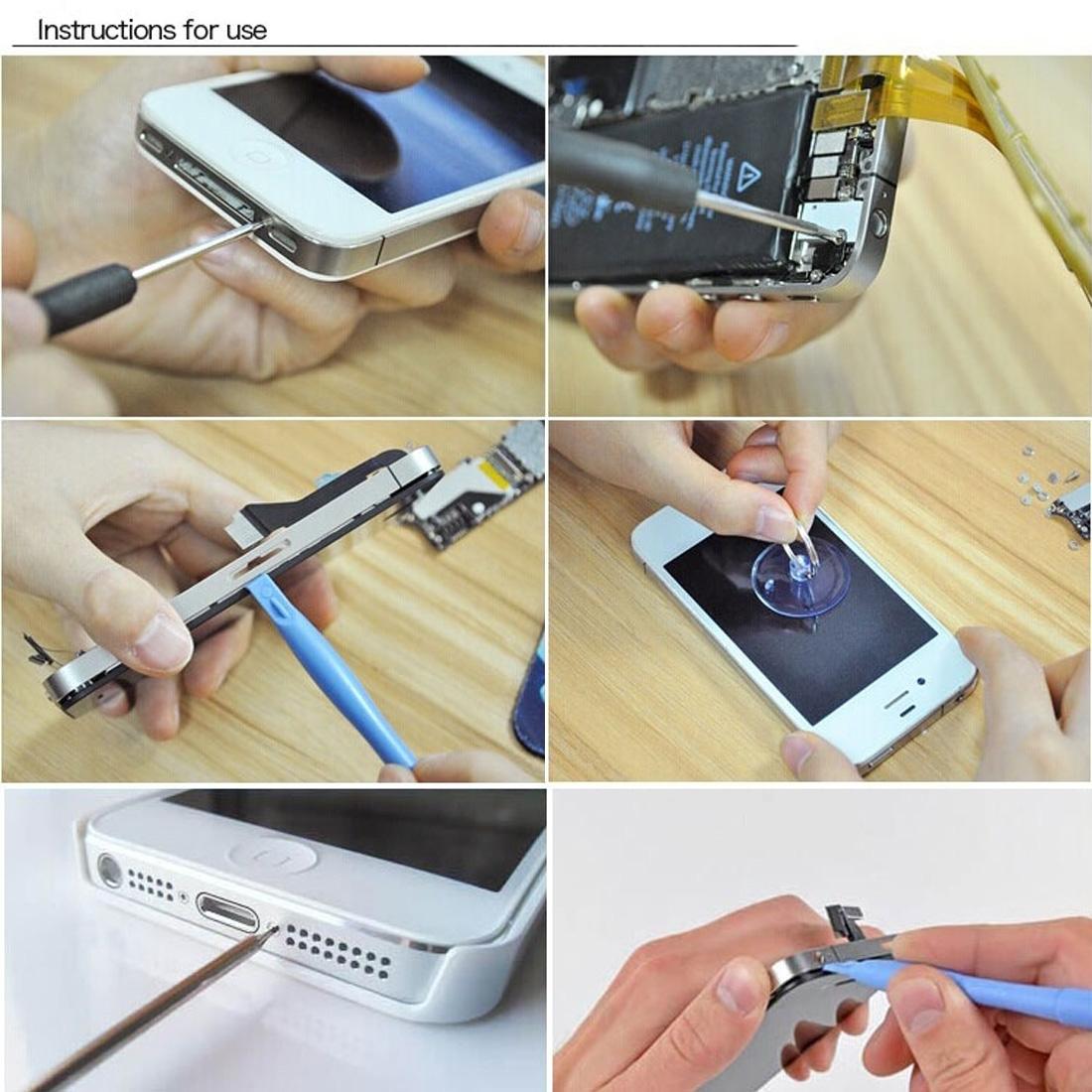 Instructions for use