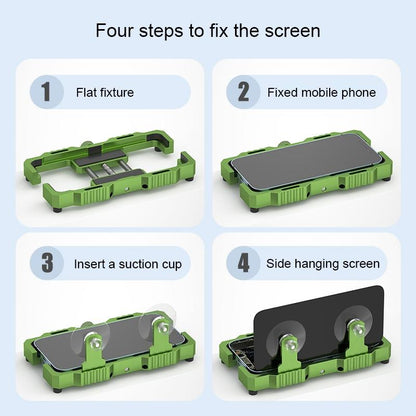 Four steps to fix the screen

1 Flat fixture

2 Fixed mobile phone

3 Insert a suction cup

4 Side hanging screen