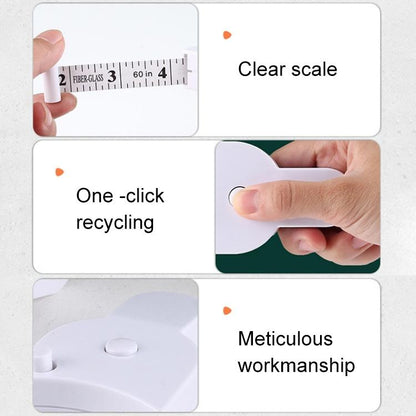 2 FIBER-GLASS 3 60 in 4

Clear scale

One -click recycling

Meticulous workmanship