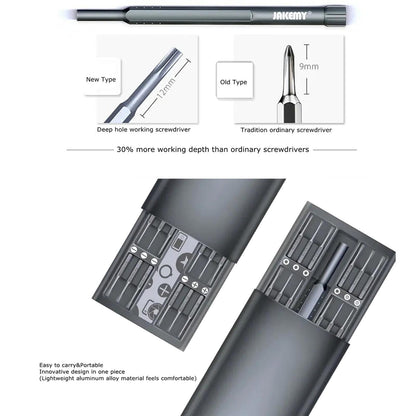 JAKEMY

New Type

12mm

Deep hole working screwdriver

Old Type

9mm

Tradition ordinary screwdriver

30% more working depth than ordinary screwdrivers

Easy to carry&Portable
Innovative design in one piece
(Lightweight aluminum alloy material feels comfortable)